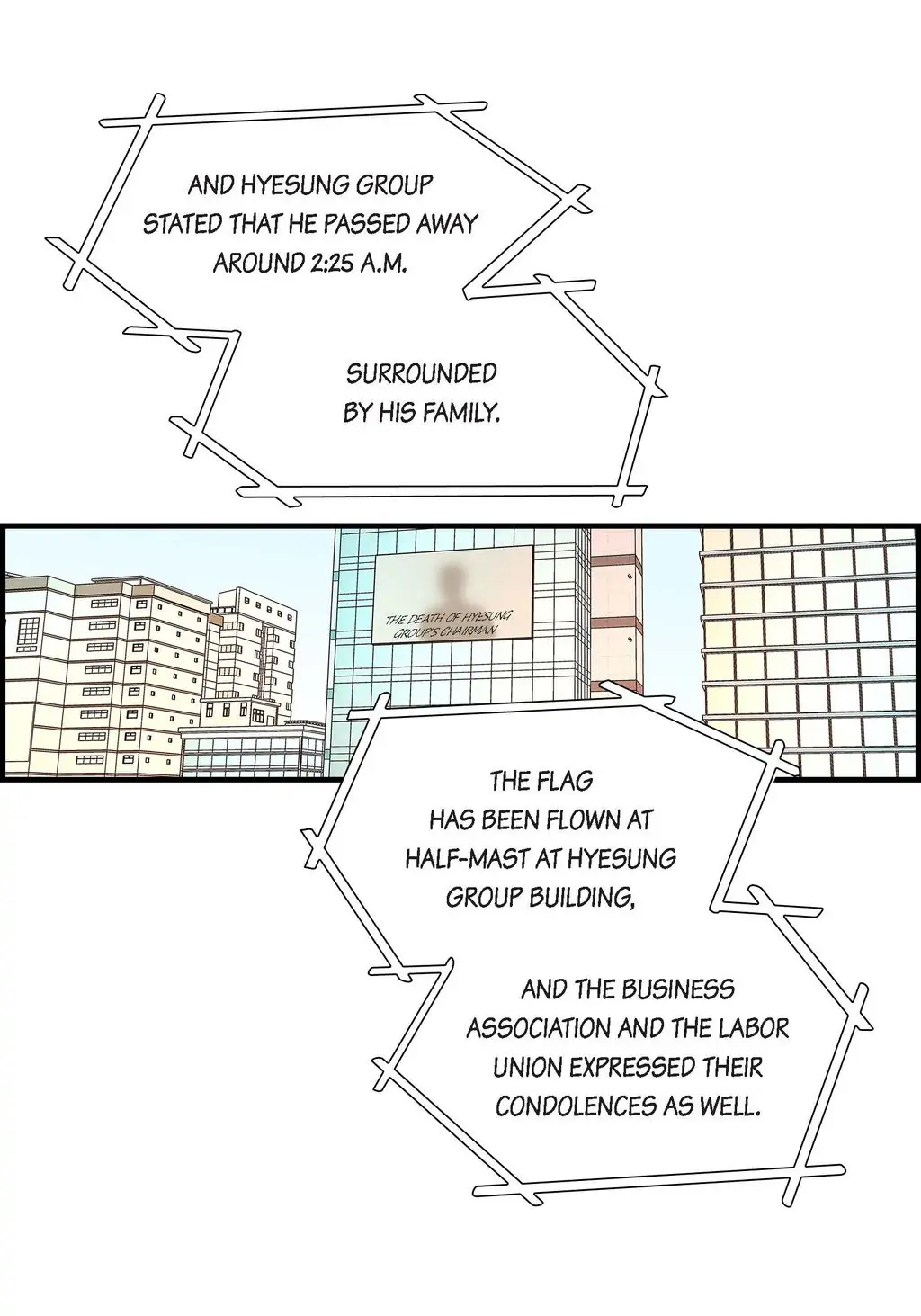 AND HYESUNG GROUP STATED THAT HE PASSED AWAY AROUND 2:25 A.M.

SURROUNDED BY HIS FAMILY.

THE DEATH OF HYESUNG GROUP'S CHAIRMAN

THE FLAG HAS BEEN FLOWN AT HALF-MAST AT HYESUNG GROUP BUILDING,

AND THE BUSINESS ASSOCIATION AND THE LABOR UNION EXPRESSED THEIR CONDOLENCES AS WELL.