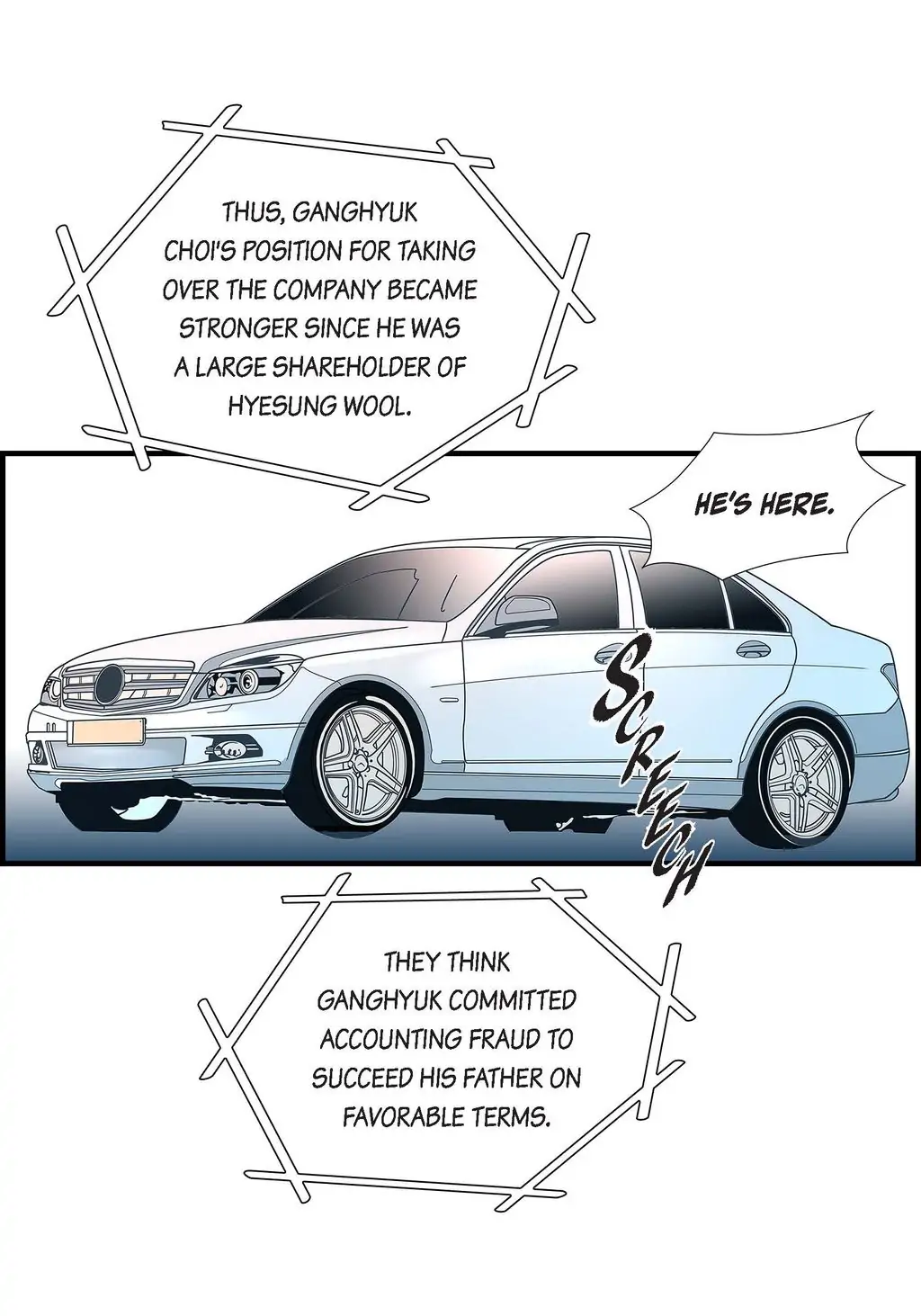 THUS, GANGHYUK CHOI'S POSITION FOR TAKING OVER THE COMPANY BECAME STRONGER SINCE HE WAS A LARGE SHAREHOLDER OF HYESUNG WOOL.

HE'S HERE.

SCREECH

THEY THINK GANGHYUK COMMITTED ACCOUNTING FRAUD TO SUCCEED HIS FATHER ON FAVORABLE TERMS.